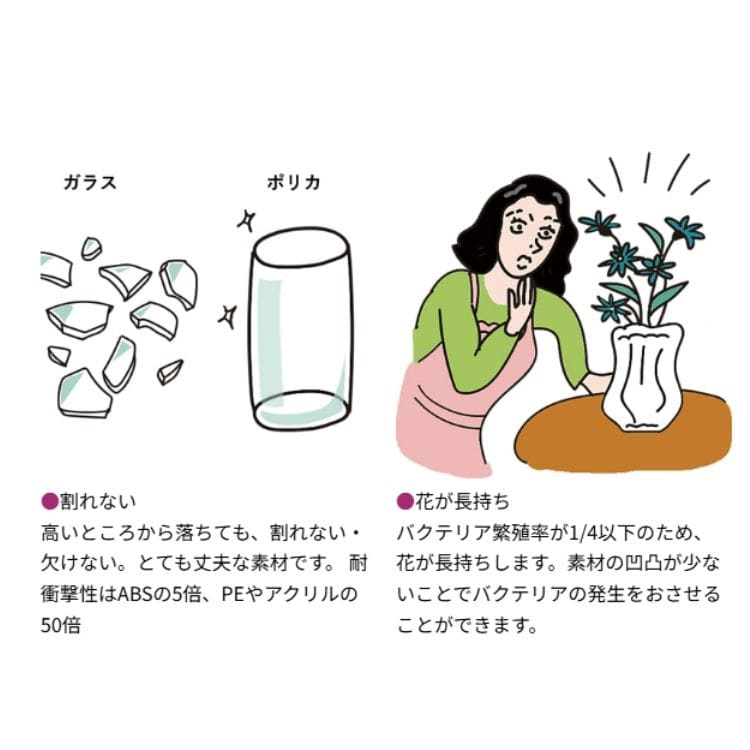 ガラス

ポリカ

●割れない
高いところから落ちても、割れない・欠けない。とても丈夫な素材です。 耐衝撃性はABSの5倍、PEやアクリルの50倍

●花が長持ち
バクテリア繁殖率が1/4以下のため、花が長持ちします。素材の凹凸が少ないことでバクテリアの発生をおさせることができます。