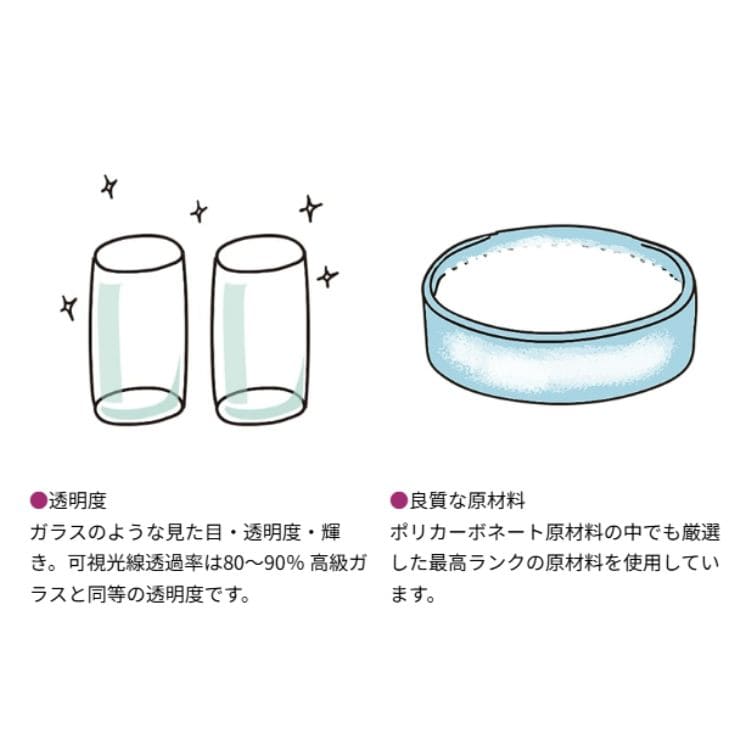 ●透明度
ガラスのような見た目・透明度・輝き。可視光線透過率は80～90% 高級ガラスと同等の透明度です。

●良質な原材料
ポリカーボネート原材料の中でも厳選した最高ランクの原材料を使用しています。